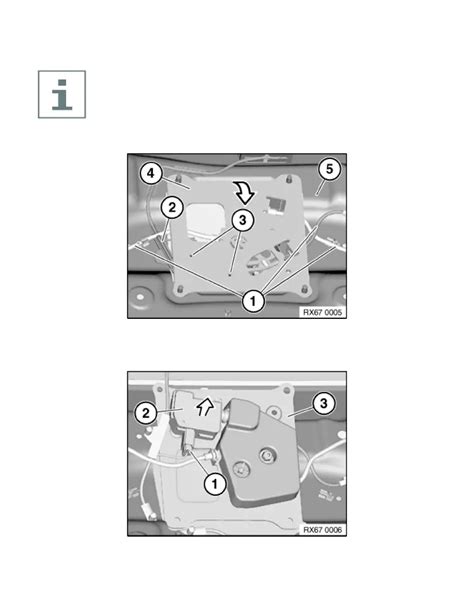 i

4
5
2
3
1
RX67 0005

2
3
1
RX67 0006